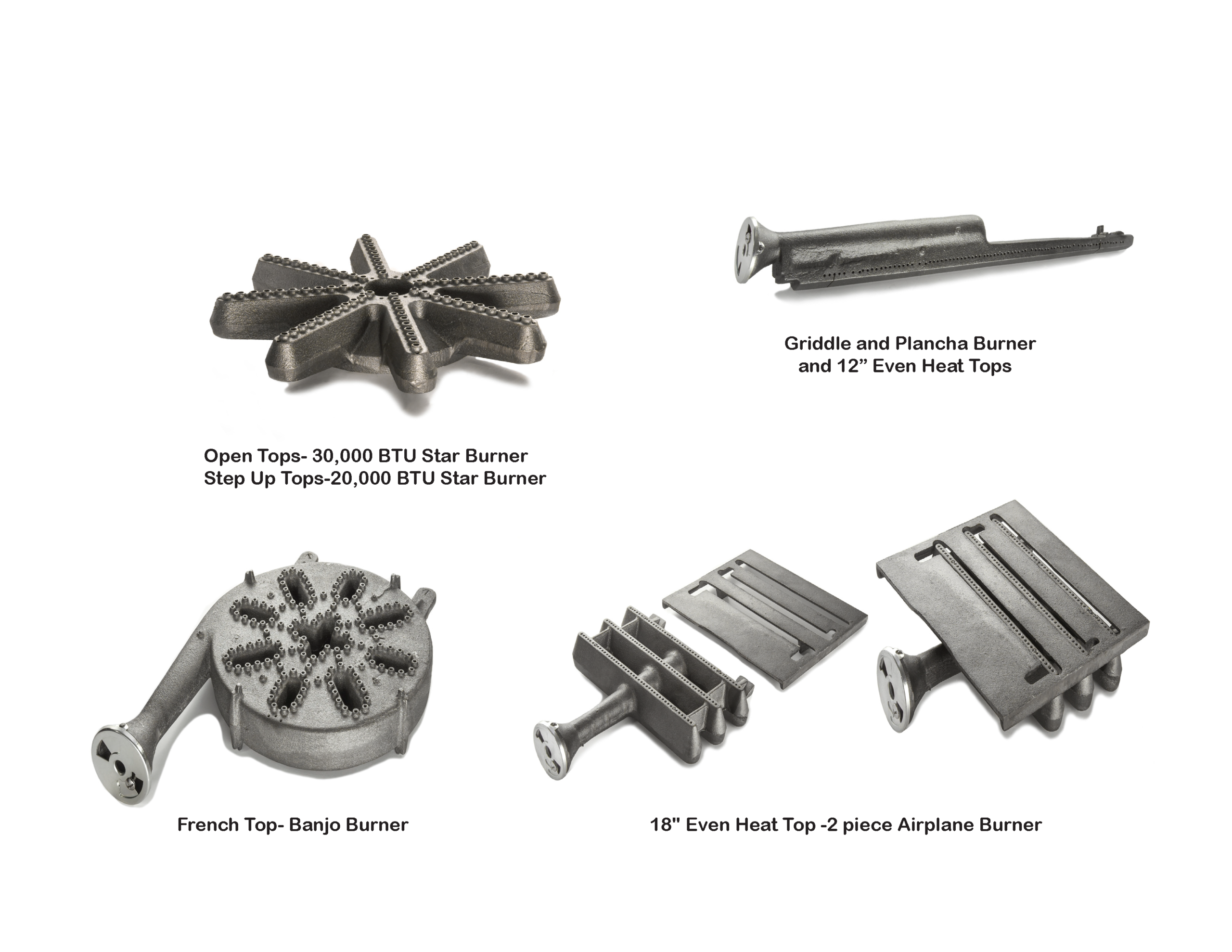 Griddle and Plancha Burner
and 12” Even Heat Tops

Open Tops- 30,000 BTU Star Burner
Step Up Tops-20,000 BTU Star Burner

French Top- Banjo Burner

18" Even Heat Top -2 piece Airplane Burner